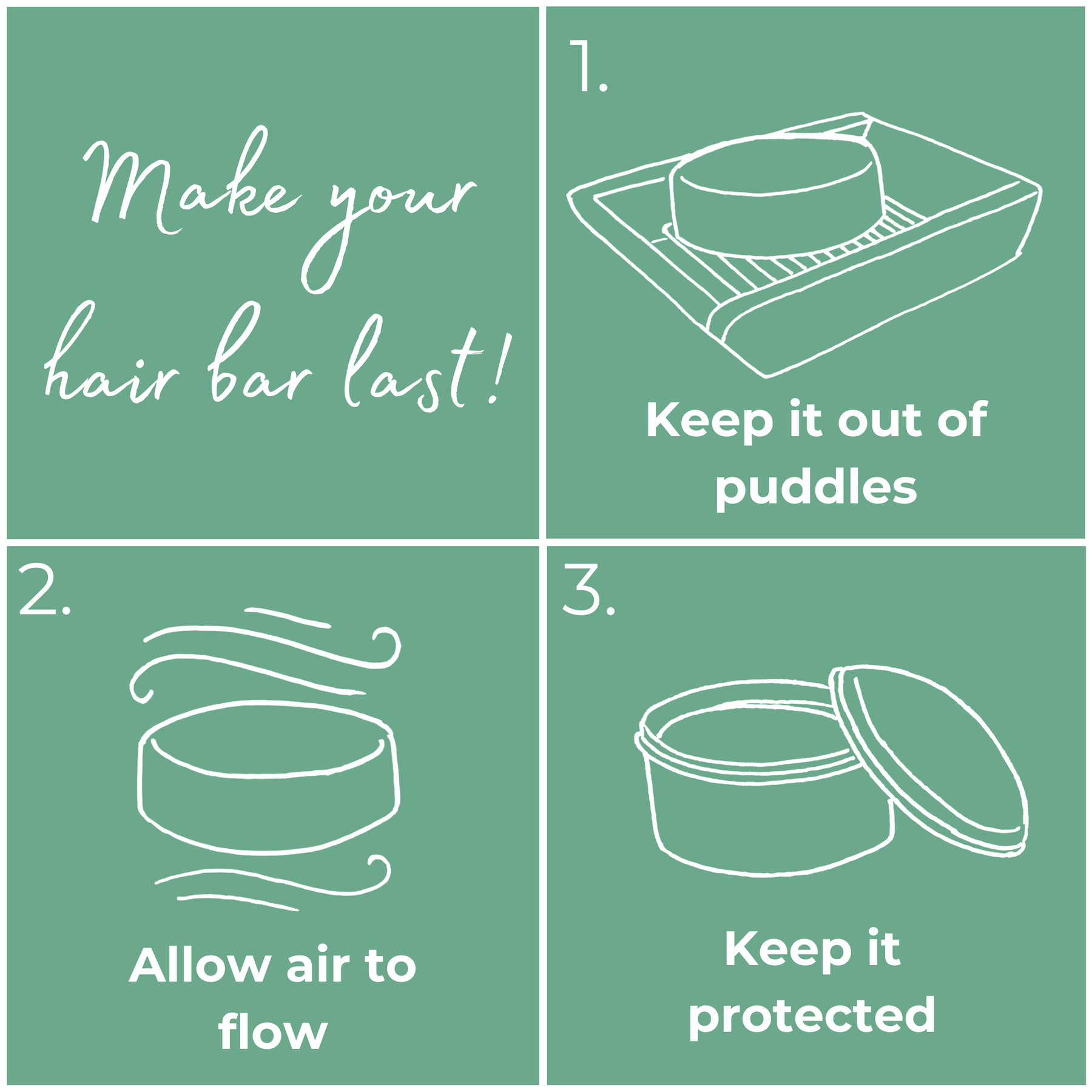 Make your hair bar last!

1.

Keep it out of puddles

2.

Allow air to flow

3.

Keep it protected