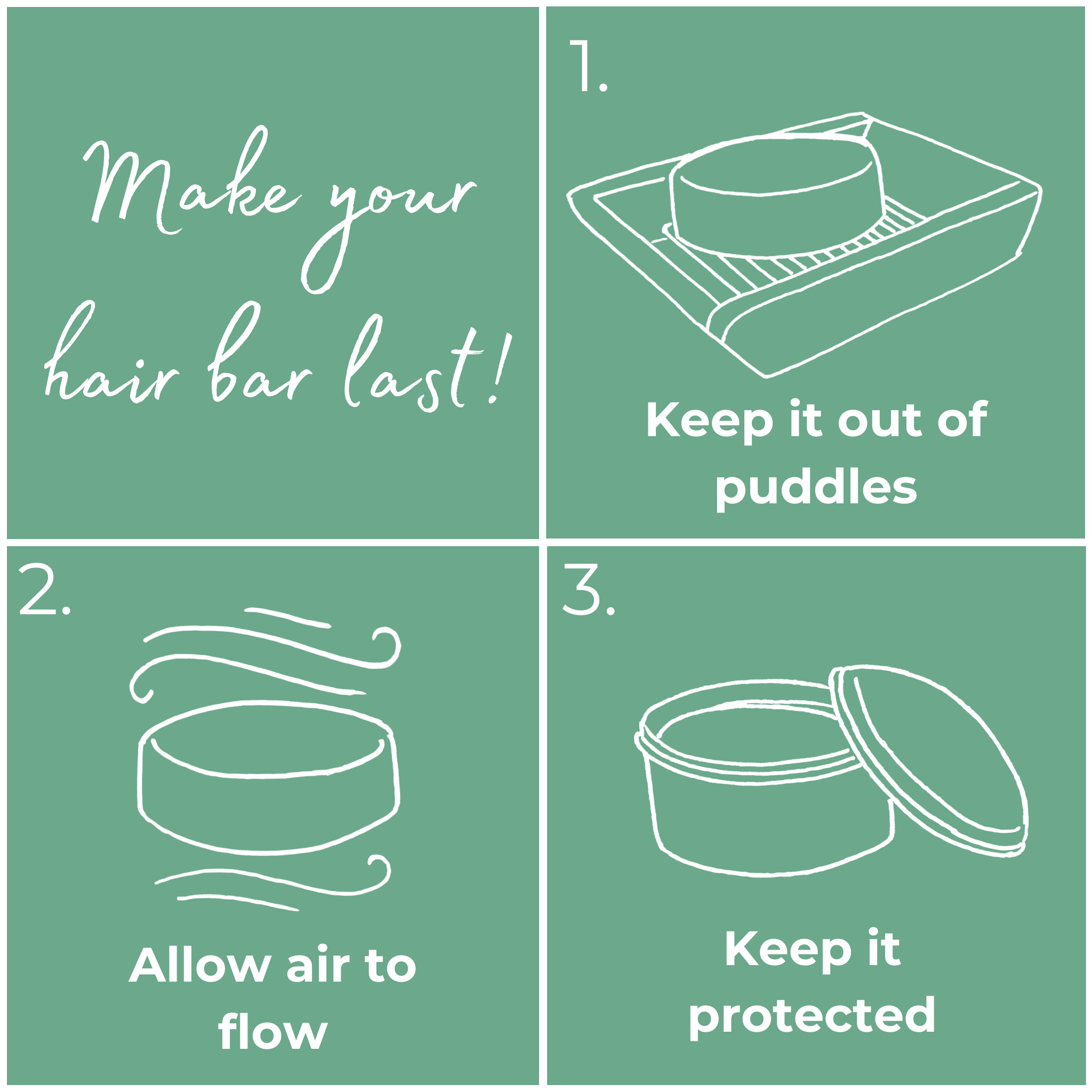 Make your hair bar last!

1.

Keep it out of puddles

2.

Allow air to flow

3.

Keep it protected